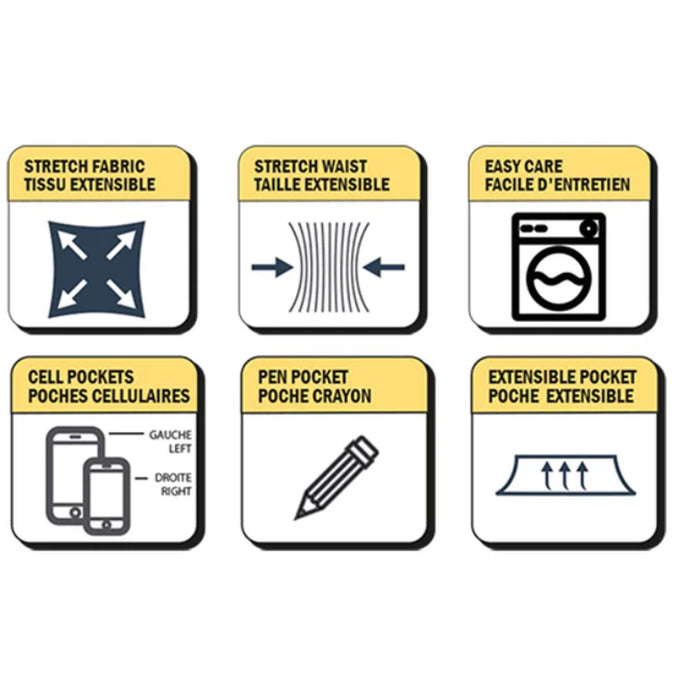 STRETCH FABRIC
TISSU EXTENSIBLE

STRETCH WAIST
TAILLE EXTENSIBLE

EASY CARE
FACILE D'ENTRETIEN

CELL POCKETS
POCHES CELLULAIRES

GAUCHE
LEFT

DROITE
RIGHT

PEN POCKET
POCHE CRAYON

EXTENSIBLE POCKET
POCHE EXTENSIBLE